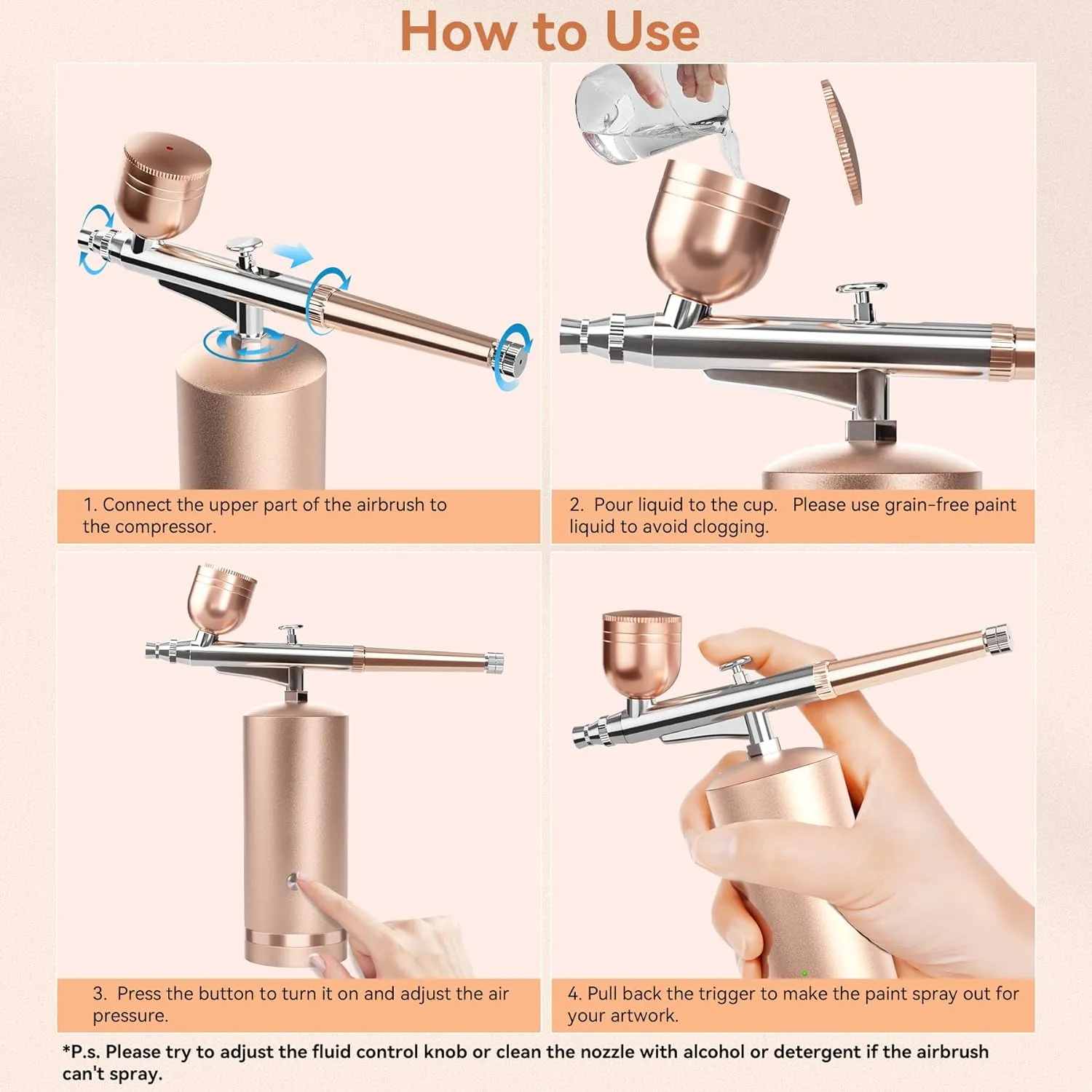 How to Use

1. Connect the upper part of the airbrush to the compressor.

2. Pour liquid to the cup. Please use grain-free paint liquid to avoid clogging.

3. Press the button to turn it on and adjust the air pressure.

4. Pull back the trigger to make the paint spray out for your artwork.

*P.s. Please try to adjust the fluid control knob or clean the nozzle with alcohol or detergent if the airbrush can't spray.