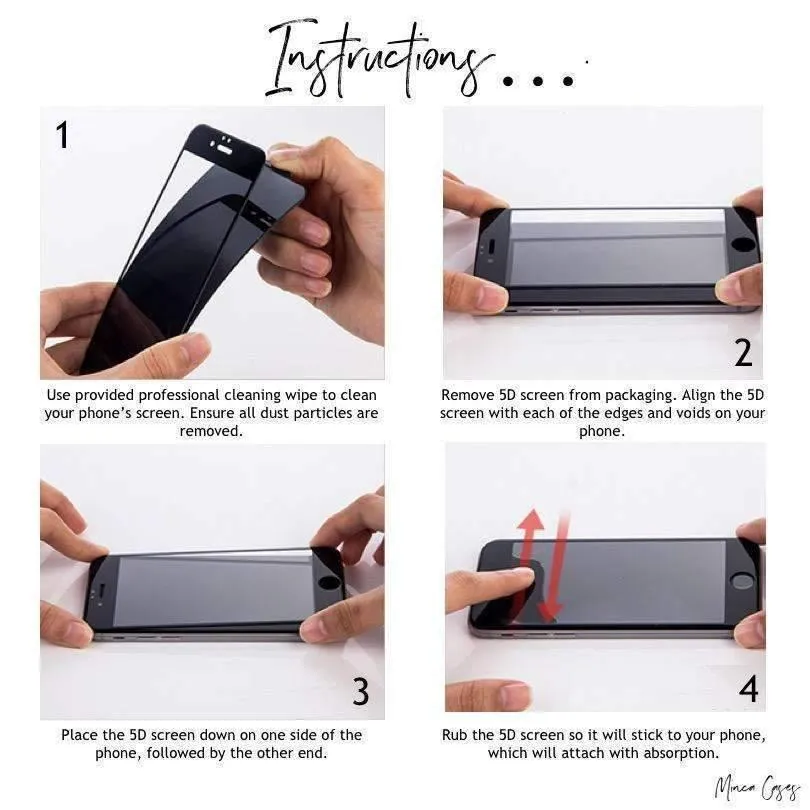 Instructions...

1

Use provided professional cleaning wipe to clean your phone's screen. Ensure all dust particles are removed.

2

Remove 5D screen from packaging. Align the 5D screen with each of the edges and voids on your phone.

3

Place the 5D screen down on one side of the phone, followed by the other end.

4

Rub the 5D screen so it will stick to your phone, which will attach with absorption.

Minca Cases